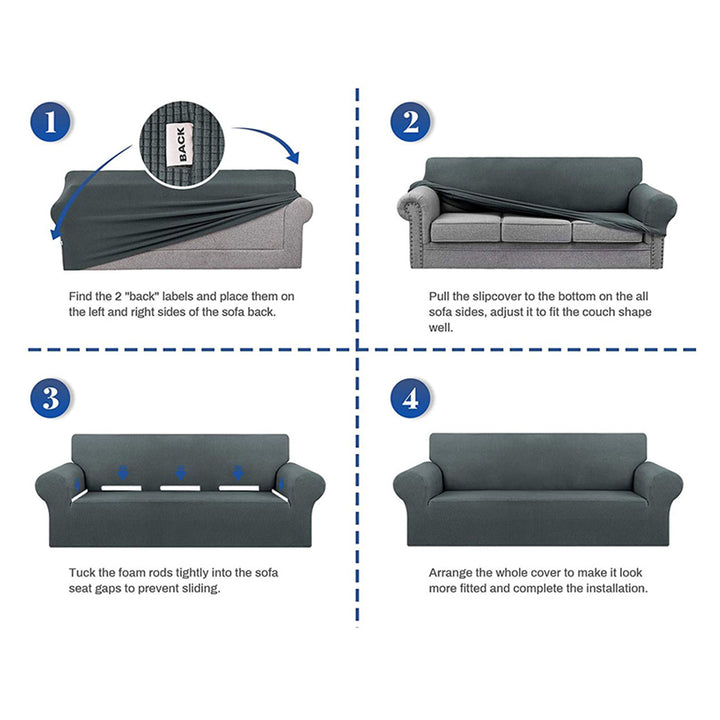 1

BACK

Find the 2 "back" labels and place them on the left and right sides of the sofa back.

2

Pull the slipcover to the bottom on the all sofa sides, adjust it to fit the couch shape well.

3

Tuck the foam rods tightly into the sofa seat gaps to prevent sliding.

4

Arrange the whole cover to make it look more fitted and complete the installation.