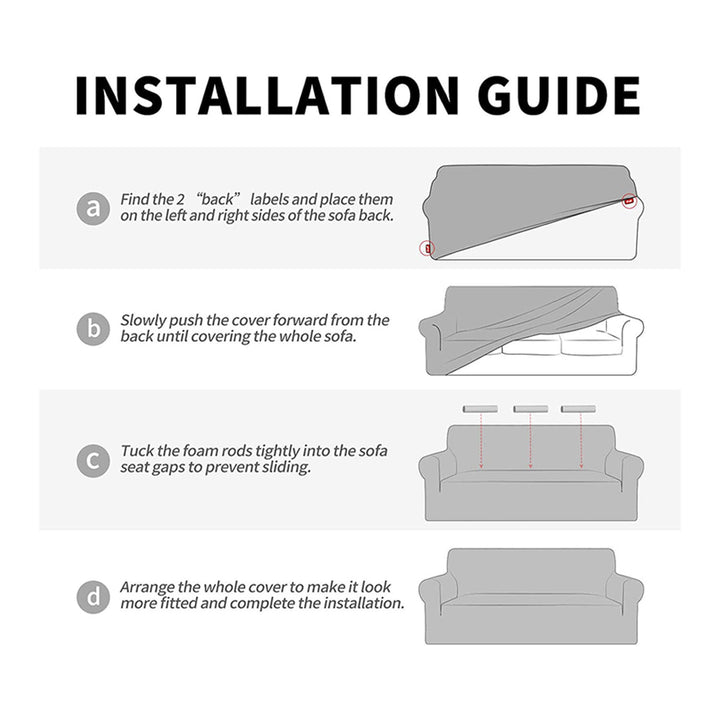 INSTALLATION GUIDE

a Find the 2 “back” labels and place them on the left and right sides of the sofa back.

b Slowly push the cover forward from the back until covering the whole sofa.

c Tuck the foam rods tightly into the sofa seat gaps to prevent sliding.

d Arrange the whole cover to make it look more fitted and complete the installation.