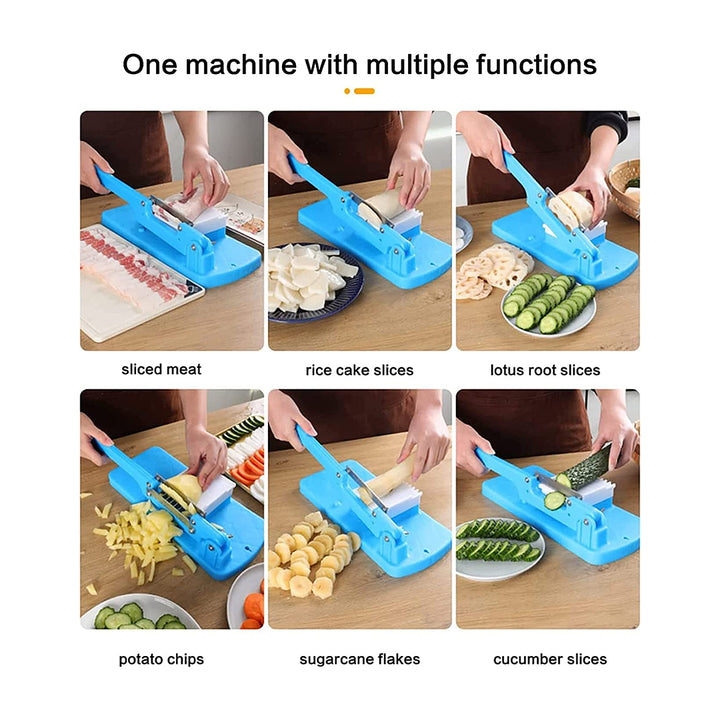 One machine with multiple functions

sliced meat

rice cake slices

lotus root slices

potato chips

sugarcane flakes

cucumber slices