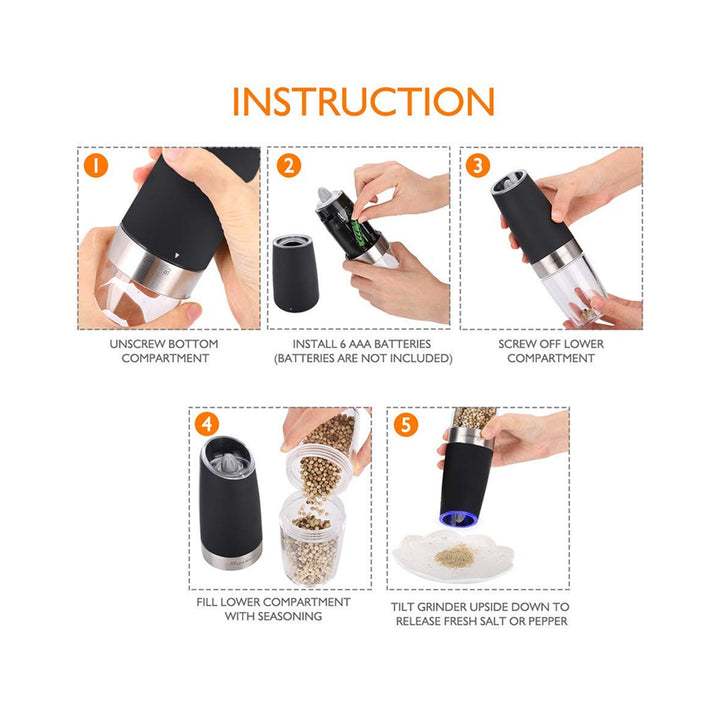 INSTRUCTION

1

UNSCREW BOTTOM COMPARTMENT

2

INSTALL 6 AAA BATTERIES (BATTERIES ARE NOT INCLUDED)

3

SCREW OFF LOWER COMPARTMENT

4

FILL LOWER COMPARTMENT WITH SEASONING

5

TILT GRINDER UPSIDE DOWN TO RELEASE FRESH SALT OR PEPPER