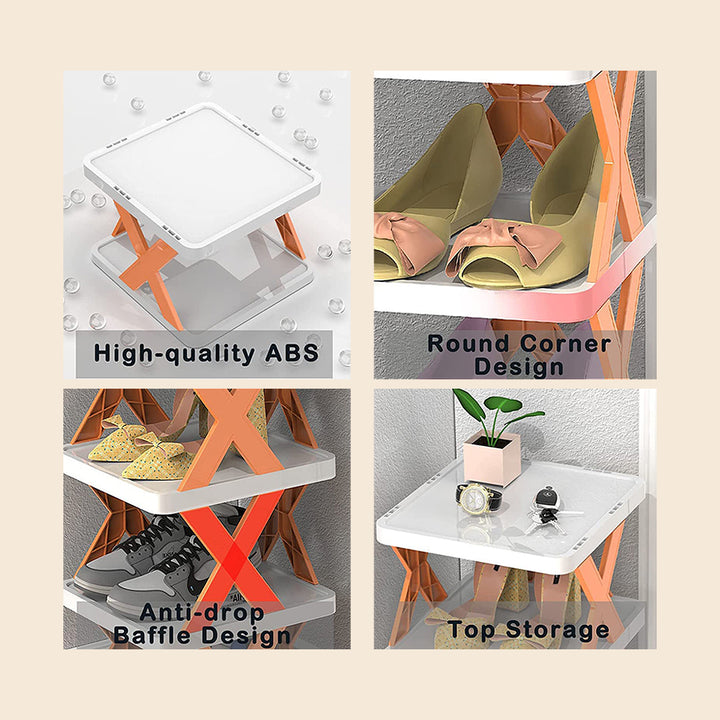 High-quality ABS

Round Corner Design

Anti-drop Baffle Design

Top Storage