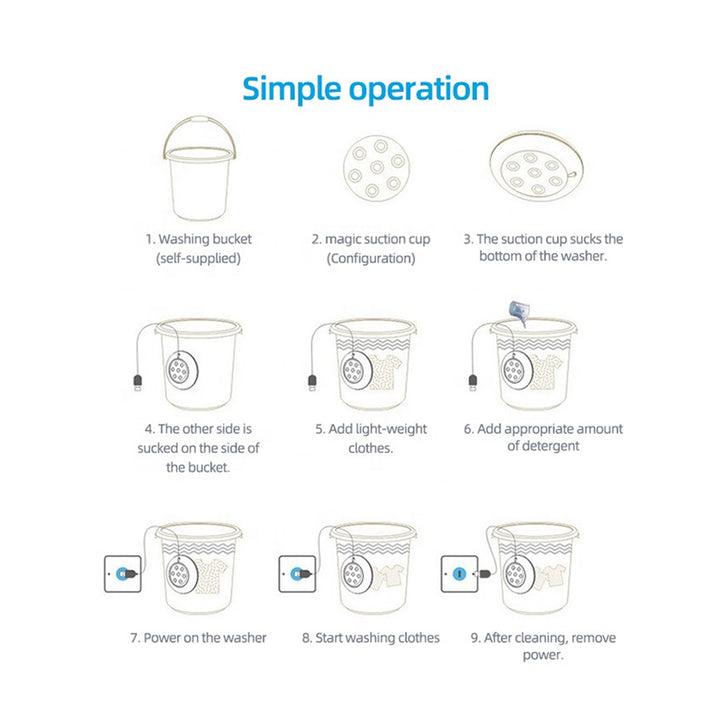 Simple operation

1. Washing bucket (self-supplied)

2. magic suction cup (Configuration)

3. The suction cup sucks the bottom of the washer.

4. The other side is sucked on the side of the bucket.

5. Add light-weight clothes.

6. Add appropriate amount of detergent

7. Power on the washer

8. Start washing clothes

9. After cleaning, remove power.