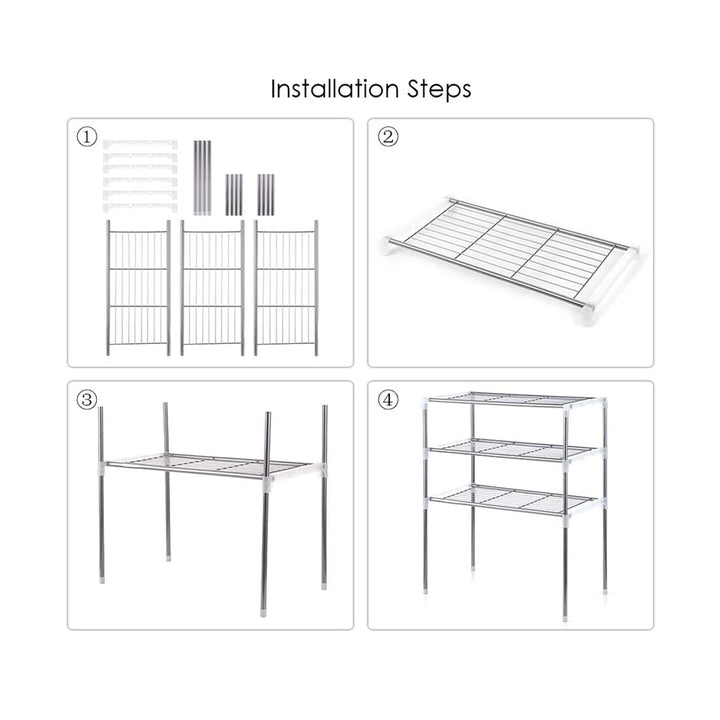 Installation Steps

①

②

③

④