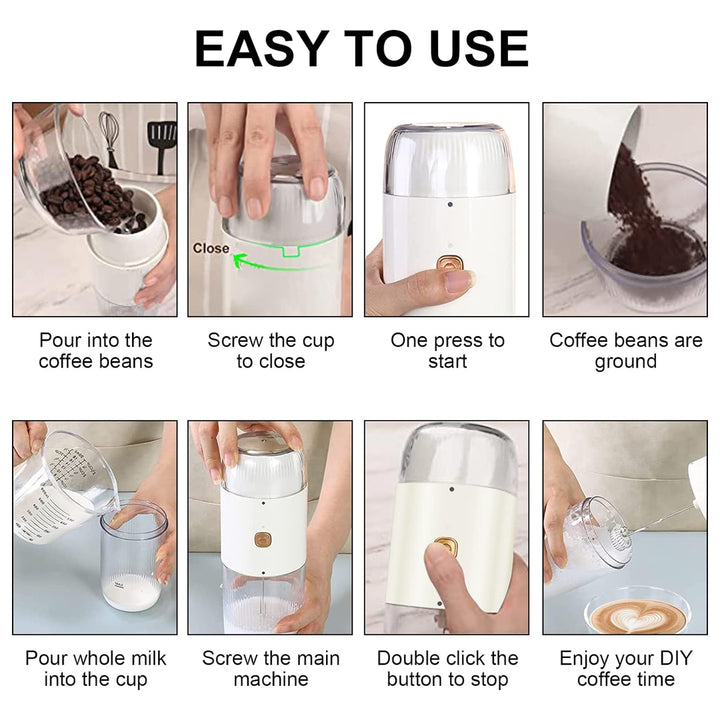 EASY TO USE

Close

Pour into the coffee beans

Screw the cup to close

One press to start

Coffee beans are ground

Pour whole milk into the cup

Screw the main machine

Double click the button to stop

Enjoy your DIY coffee time