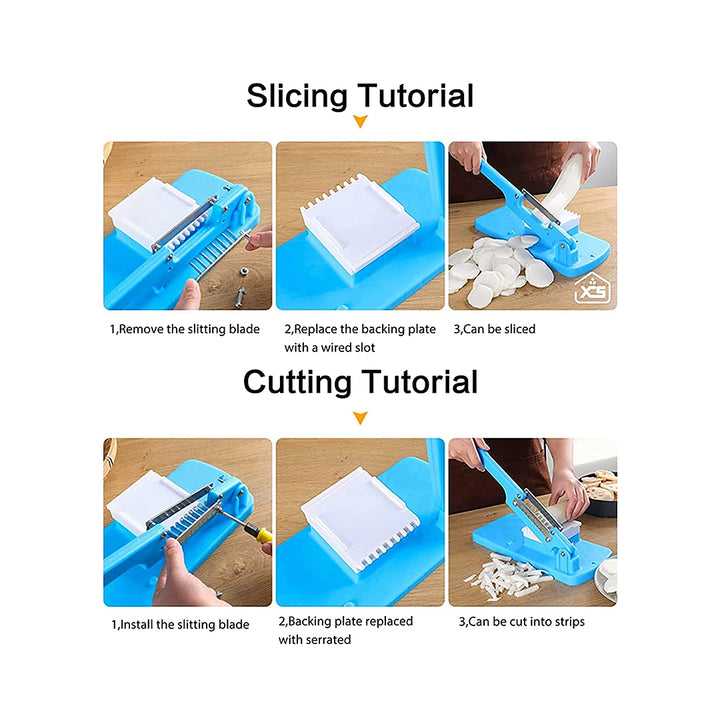 Slicing Tutorial

XS

1,Remove the slitting blade

2,Replace the backing plate with a wired slot

3,Can be sliced

Cutting Tutorial

1,Install the slitting blade

2,Backing plate replaced with serrated

3,Can be cut into strips