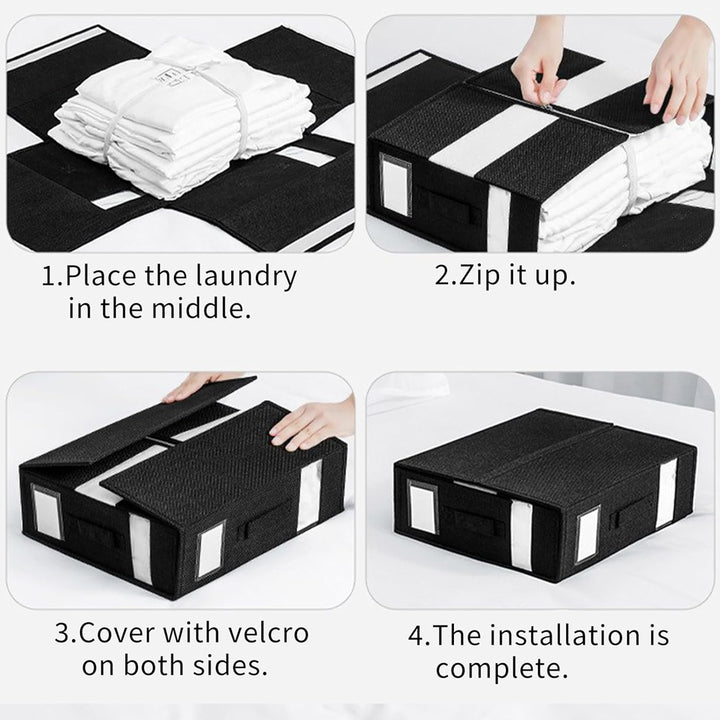 1.Place the laundry in the middle.

2.Zip it up.

3.Cover with velcro on both sides.

4.The installation is complete.