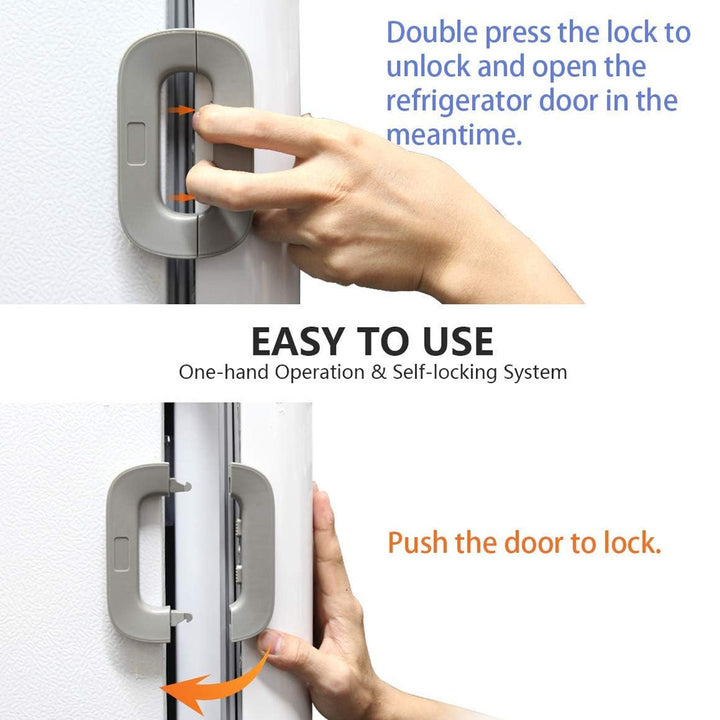 Double press the lock to unlock and open the refrigerator door in the meantime.

EASY TO USE
One-hand Operation & Self-locking System

Push the door to lock.