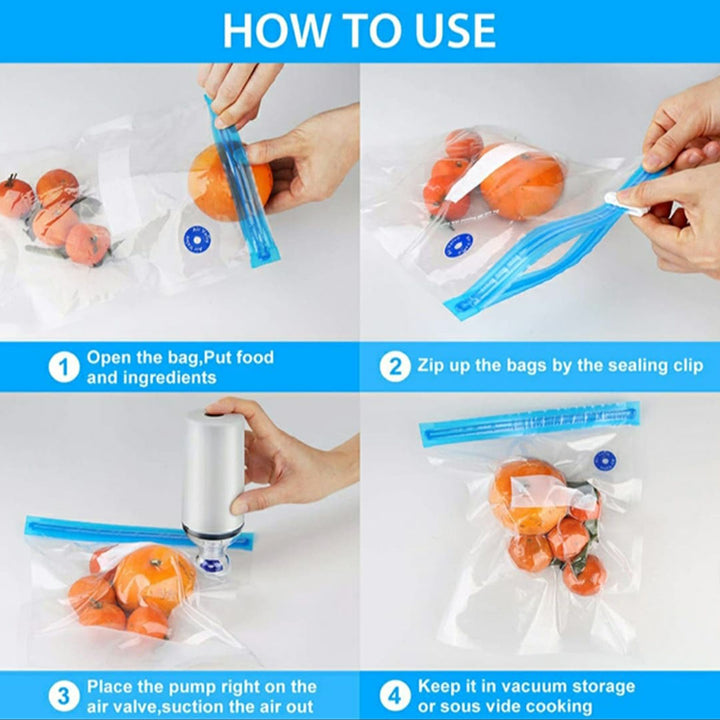 HOW TO USE

1 Open the bag,Put food and ingredients

2 Zip up the bags by the sealing clip

3 Place the pump right on the air valve,suction the air out

4 Keep it in vacuum storage or sous vide cooking